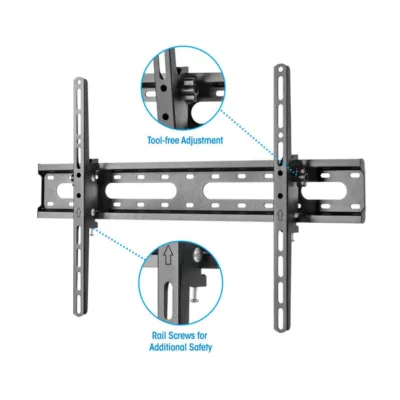 Tool-free Adjustment

Rail Screws for Additional Safety