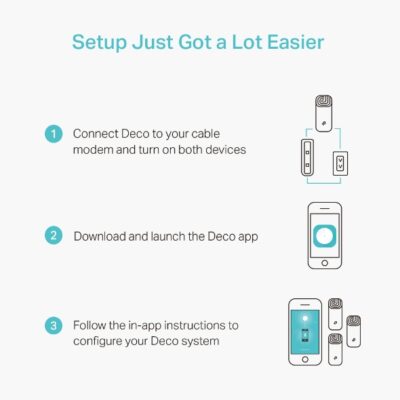 Setup Just Got a Lot Easier

1 Connect Deco to your cable modem and turn on both devices

2 Download and launch the Deco app

3 Follow the in-app instructions to configure your Deco system